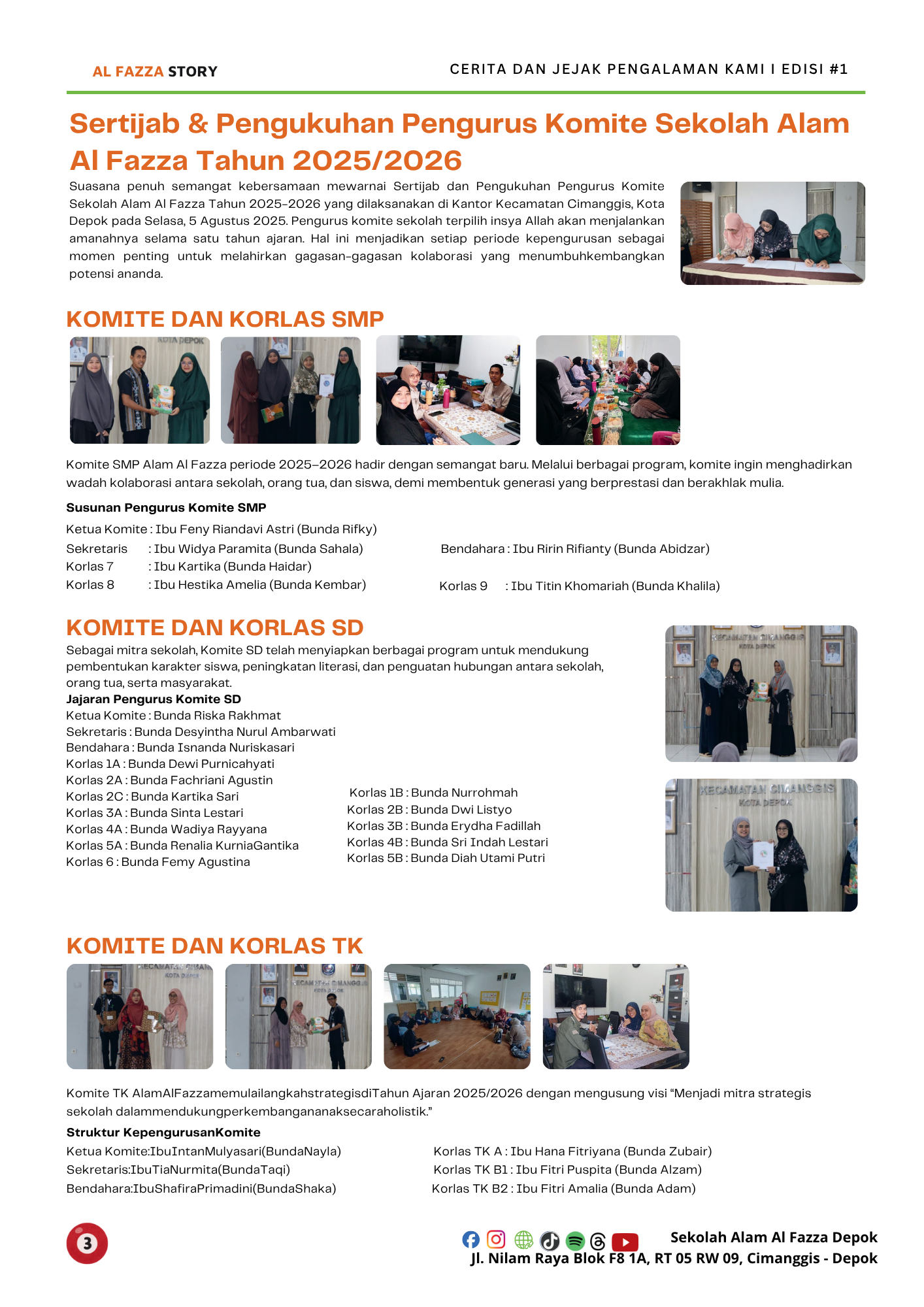 AL FAZZA STORY

CERITA DAN JEJAK PENGALAMAN KAMI I EDISI #1

Sertijab & Pengukuhan Pengurus Komite Sekolah Alam Al Fazza Tahun 2025/2026

Suasana penuh semangat kebersamaan mewarnai Sertijab dan Pengukuhan Pengurus Komite Sekolah Alam Al Fazza Tahun 2025-2026 yang dilaksanakan di Kantor Kecamatan Cimanggis, Kota Depok pada Selasa, 5 Agustus 2025. Pengurus komite sekolah terpilih insya Allah akan menjalankan amanahnya selama satu tahun ajaran. Hal ini menjadikan setiap periode kepengurusan sebagai momen penting untuk melahirkan gagasan-gagasan kolaborasi yang menumbuhkembangkan potensi ananda.

KOMITE DAN KORLAS SMP

KOTA DEPOK

Komite SMP Alam Al Fazza periode 2025–2026 hadir dengan semangat baru. Melalui berbagai program, komite ingin menghadirkan wadah kolaborasi antara sekolah, orang tua, dan siswa, demi membentuk generasi yang berprestasi dan berakhlak mulia.

Susunan Pengurus Komite SMP
Ketua Komite : Ibu Feny Riandavi Astri (Bunda Rifky)
Sekretaris : Ibu Widya Paramita (Bunda Sahala)
Korlas 7 : Ibu Kartika (Bunda Haidar)
Korlas 8 : Ibu Hestika Amelia (Bunda Kembar)

Bendahara : Ibu Ririn Rifianty (Bunda Abidzar)
Korlas 9 : Ibu Titin Khomariah (Bunda Khalila)

KOMITE DAN KORLAS SD
Sebagai mitra sekolah, Komite SD telah menyiapkan berbagai program untuk mendukung pembentukan karakter siswa, peningkatan literasi, dan penguatan hubungan antara sekolah, orang tua, serta masyarakat.
Jajaran Pengurus Komite SD
Ketua Komite : Bunda Riska Rakhmat
Sekretaris : Bunda Desyintha Nurul Ambarwati
Bendahara : Bunda Isnanda Nuriskasari
Korlas 1A : Bunda Dewi Purnicahyati
Korlas 2A : Bunda Fachriani Agustin
Korlas 2C : Bunda Kartika Sari
Korlas 3A : Bunda Sinta Lestari
Korlas 4A : Bunda Wadiya Rayyana
Korlas 5A : Bunda Renalia KurniaGantika
Korlas 6 : Bunda Femy Agustina

Korlas 1B : Bunda Nurrohmah
Korlas 2B : Bunda Dwi Listyo
Korlas 3B : Bunda Erydha Fadillah
Korlas 4B : Bunda Sri Indah Lestari
Korlas 5B : Bunda Diah Utami Putri

KECAMATAN CIMANGGIS
KOTA DEPOK

KECAMATAN CIMANGGIS
KOTA DEPOK

KOMITE DAN KORLAS TK

KECAMATAN CIMANGGIS
KOTA DEPOK

KECAMATAN CIMANGGIS
KOTA DEPOK

Komite TK AlamAlFazzamemulailangkahstrategisdiTahun Ajaran 2025/2026 dengan mengusung visi “Menjadi mitra strategis sekolah dalammendukungperkembangananaksecaraholistik.”
Struktur KepengurusanKomite
Ketua Komite:IbuIntanMulyasari(BundaNayla)
Sekretaris:IbuTiaNurmita(BundaTaqi)
Bendahara:IbuShafiraPrimadini(BundaShaka)

Korlas TK A : Ibu Hana Fitriyana (Bunda Zubair)
Korlas TK B1 : Ibu Fitri Puspita (Bunda Alzam)
Korlas TK B2 : Ibu Fitri Amalia (Bunda Adam)

3

Sekolah Alam Al Fazza Depok
Jl. Nilam Raya Blok F8 1A, RT 05 RW 09, Cimanggis - Depok